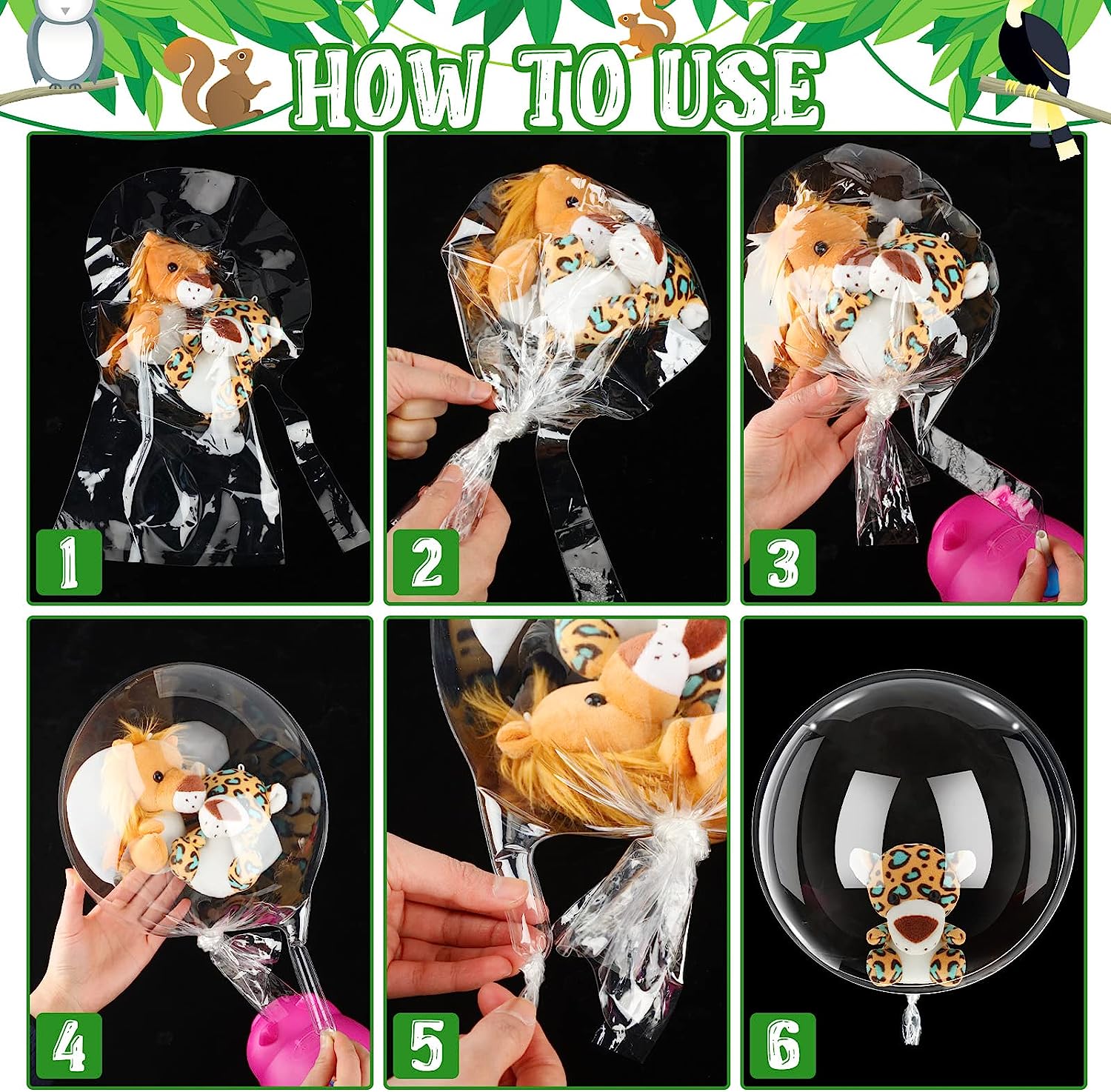 HOW TO USE

1

2

3

4

5

6